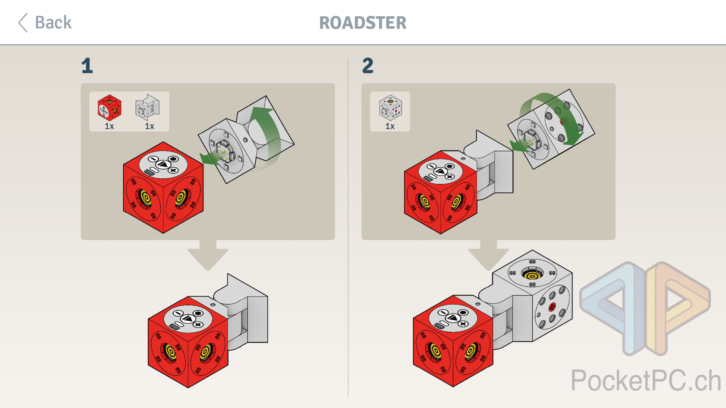 Back

ROADSTER

1

1x
1x

2

1x

PocketPC.ch