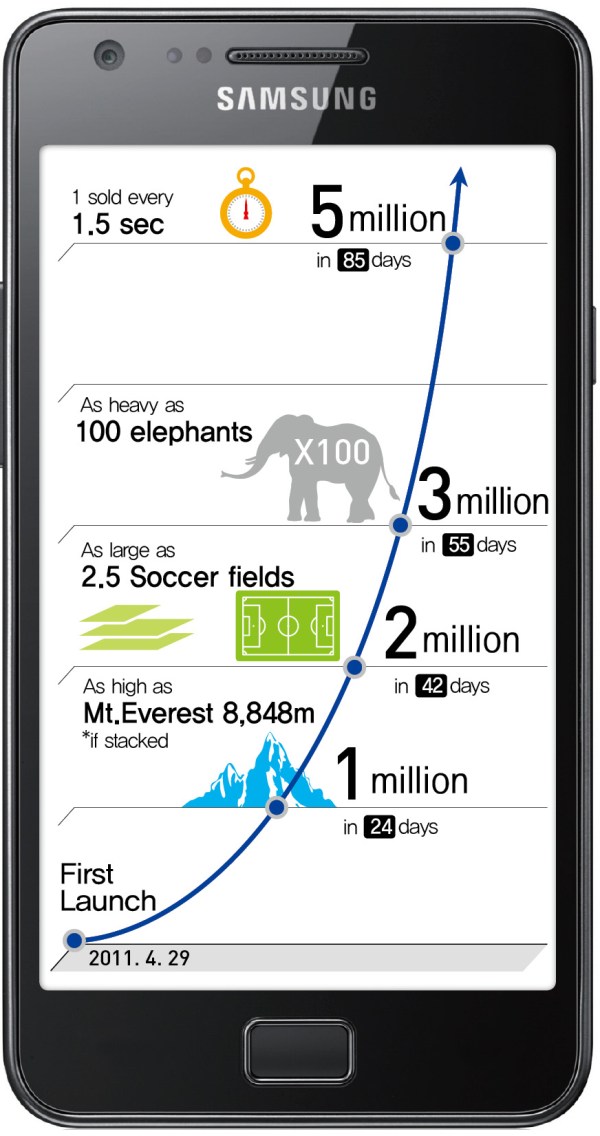 SAMSUNG

1 sold every
1.5 sec

5 million
in 85 days

As heavy as
100 elephants

X100

3 million
in 55 days

As large as
2.5 Soccer fields

2 million
in 42 days

As high as
Mt.Everest 8,848m
*if stacked

1 million
in 24 days

First
Launch

2011. 4. 29