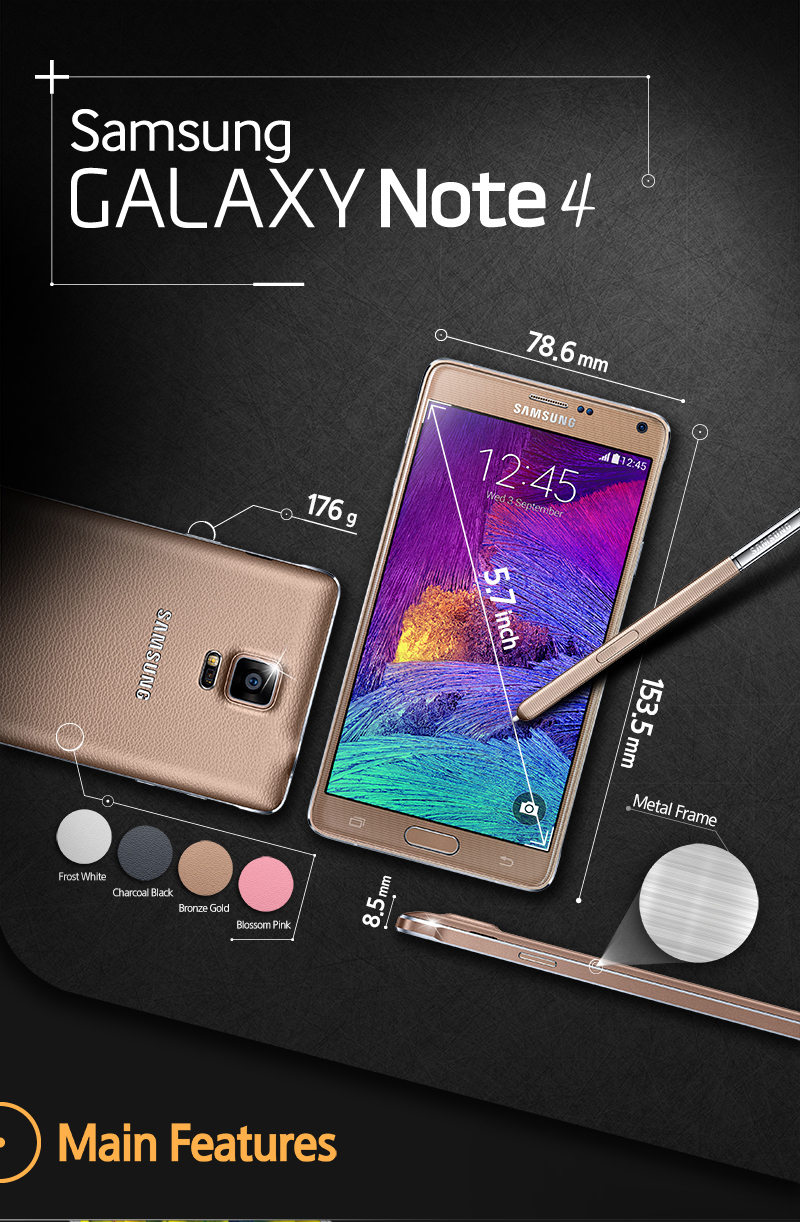 Samsung
GALAXY Note 4

78.6 mm

SAMSUNG

12:45

12:45
Wed 3 September

176 g

SAMSUNG

5.7 inch

153.5 mm

Metal Frame

Frost White
Charcoal Black
Bronze Gold
Blossom Pink

8.5 mm

Main Features