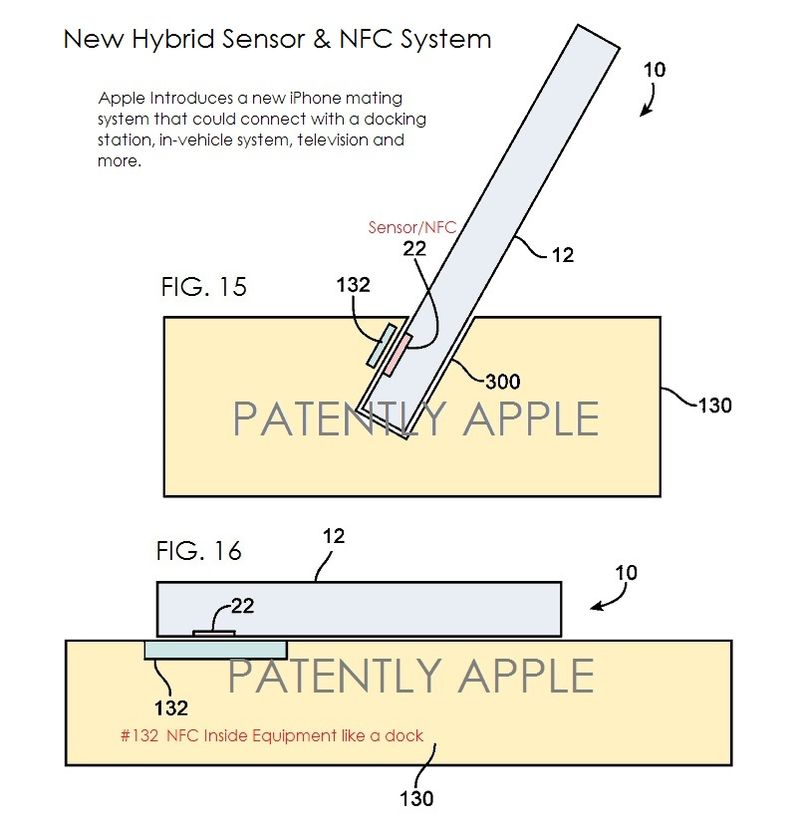 New Hybrid Sensor & NFC System

Apple Introduces a new iPhone mating system that could connect with a docking station, in-vehicle system, television and more.

10

Sensor/NFC

22

12

FIG. 15

132

300

130

PATENTLY APPLE

FIG. 16

12

10

22

PATENTLY APPLE

132

#132 NFC Inside Equipment like a dock

130