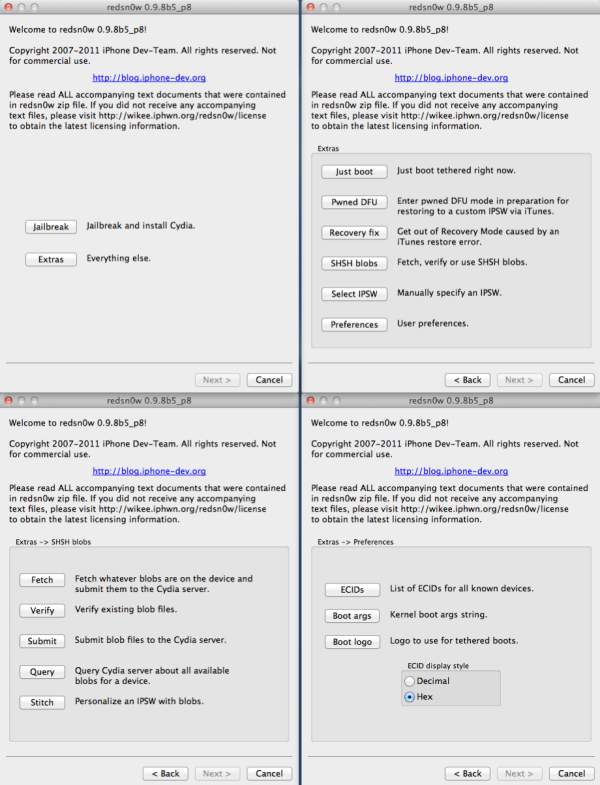 redsn0w 0.9.8b5_p8

Welcome to redsn0w 0.9.8b5_p8!

Copyright 2007-2011 iPhone Dev-Team. All rights reserved. Not for commercial use.

http://blog.iphone-dev.org

Please read ALL accompanying text documents that were contained in redsn0w zip file. If you did not receive any accompanying text files, please visit http://wikee.iphwn.org/redsn0w/license to obtain the latest licensing information.

Jailbreak Jailbreak and install Cydia.

Extras Everything else.

Next > Cancel

redsn0w 0.9.8b5_p8

Welcome to redsn0w 0.9.8b5_p8!

Copyright 2007-2011 iPhone Dev-Team. All rights reserved. Not for commercial use.

http://blog.iphone-dev.org

Please read ALL accompanying text documents that were contained in redsn0w zip file. If you did not receive any accompanying text files, please visit http://wikee.iphwn.org/redsn0w/license to obtain the latest licensing information.

Extras

Just boot Just boot tethered right now.

Pwned DFU Enter pwned DFU mode in preparation for restoring to a custom IPSW via iTunes.

Recovery fix Get out of Recovery Mode caused by an iTunes restore error.

SHSH blobs Fetch, verify or use SHSH blobs.

Select IPSW Manually specify an IPSW.

Preferences User preferences.

< Back Next > Cancel

redsn0w 0.9.8b5_p8

Welcome to redsn0w 0.9.8b5_p8!

Copyright 2007-2011 iPhone Dev-Team. All rights reserved. Not for commercial use.

http://blog.iphone-dev.org

Please read ALL accompanying text documents that were contained in redsn0w zip file. If you did not receive any accompanying text files, please visit http://wikee.iphwn.org/redsn0w/license to obtain the latest licensing information.

Extras -> SHSH blobs

Fetch Fetch whatever blobs are on the device and submit them to the Cydia server.

Verify Verify existing blob files.

Submit Submit blob files to the Cydia server.

Query Query Cydia server about all available blobs for a device.

Stitch Personalize an IPSW with blobs.

< Back Next > Cancel

redsn0w 0.9.8b5_p8

Welcome to redsn0w 0.9.8b5_p8!

Copyright 2007-2011 iPhone Dev-Team. All rights reserved. Not for commercial use.

http://blog.iphone-dev.org

Please read ALL accompanying text documents that were contained in redsn0w zip file. If you did not receive any accompanying text files, please visit http://wikee.iphwn.org/redsn0w/license to obtain the latest licensing information.

Extras -> Preferences

ECIDs List of ECIDs for all known devices.

Boot args Kernel boot args string.

Boot logo Logo to use for tethered boots.

ECID display style
Decimal
Hex

< Back Next > Cancel