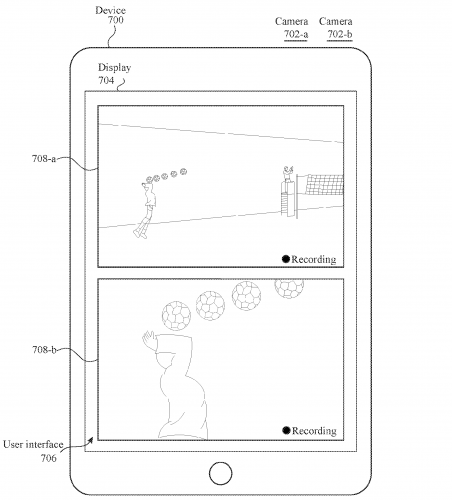 Device
700

Camera
702-a

Camera
702-b

Display
704

708-a

Recording

708-b

Recording

User interface
706